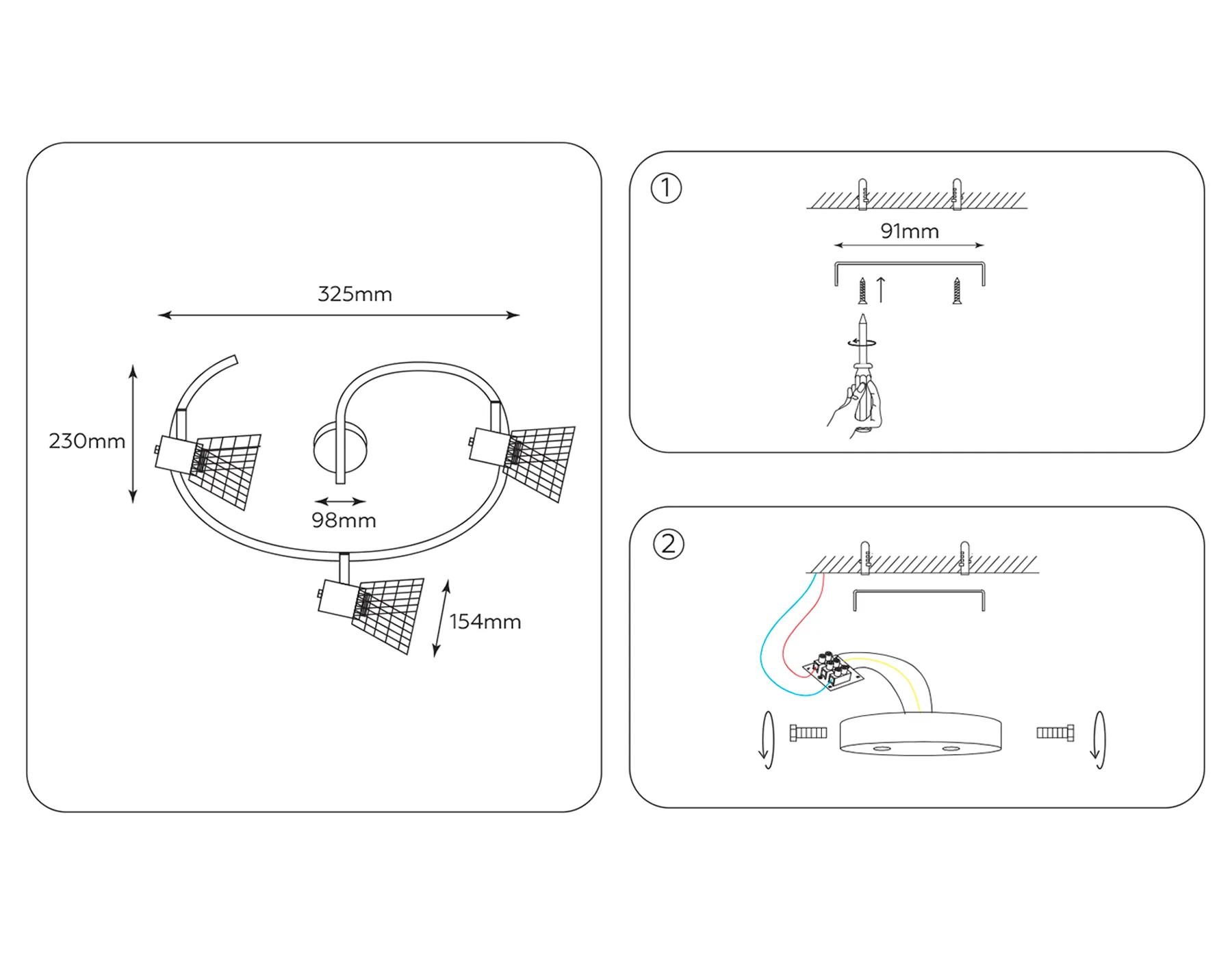 325mm

230mm

98mm

154mm

1

91mm

2