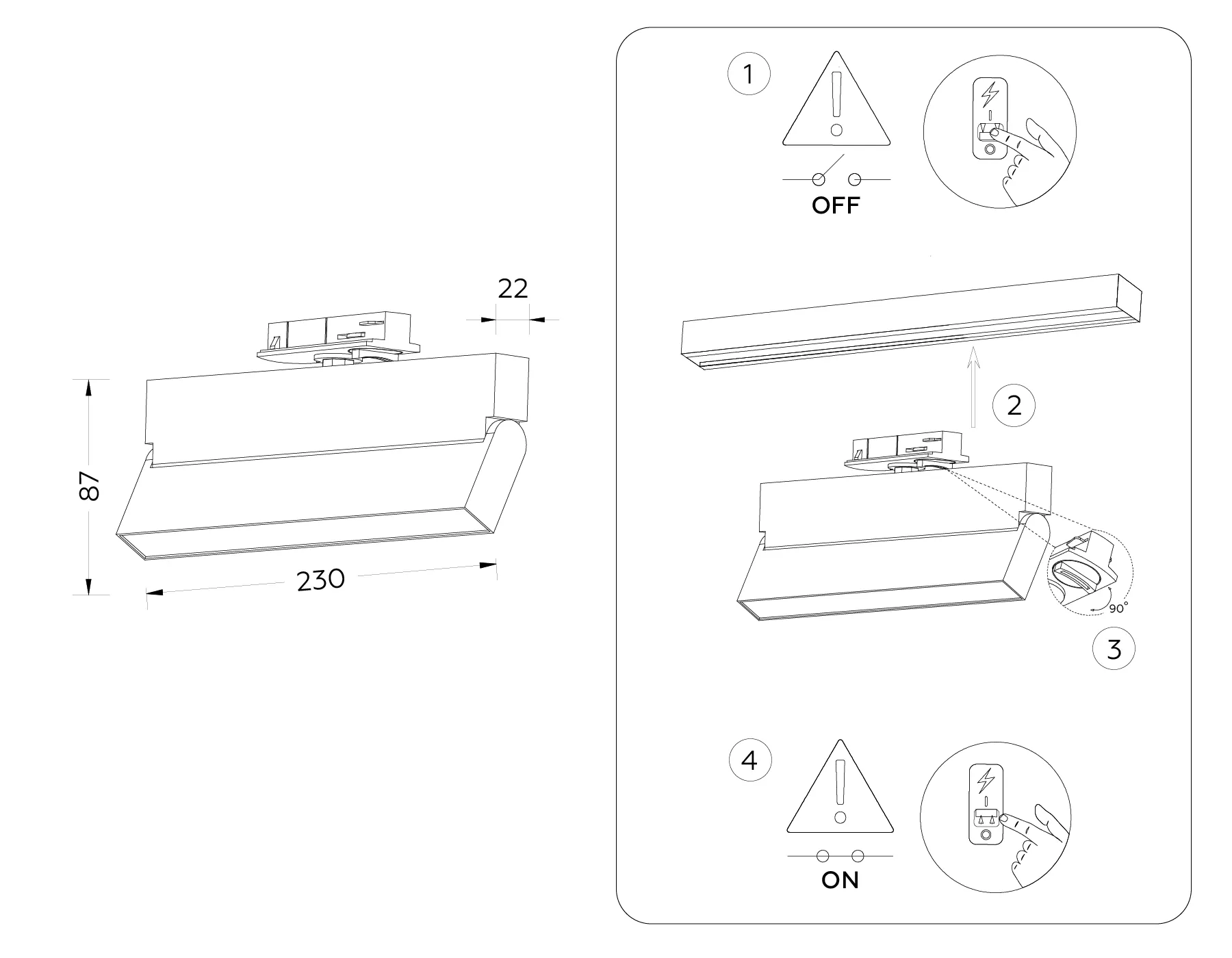 22

87

230

1

OFF

2

90°

3

4

ON