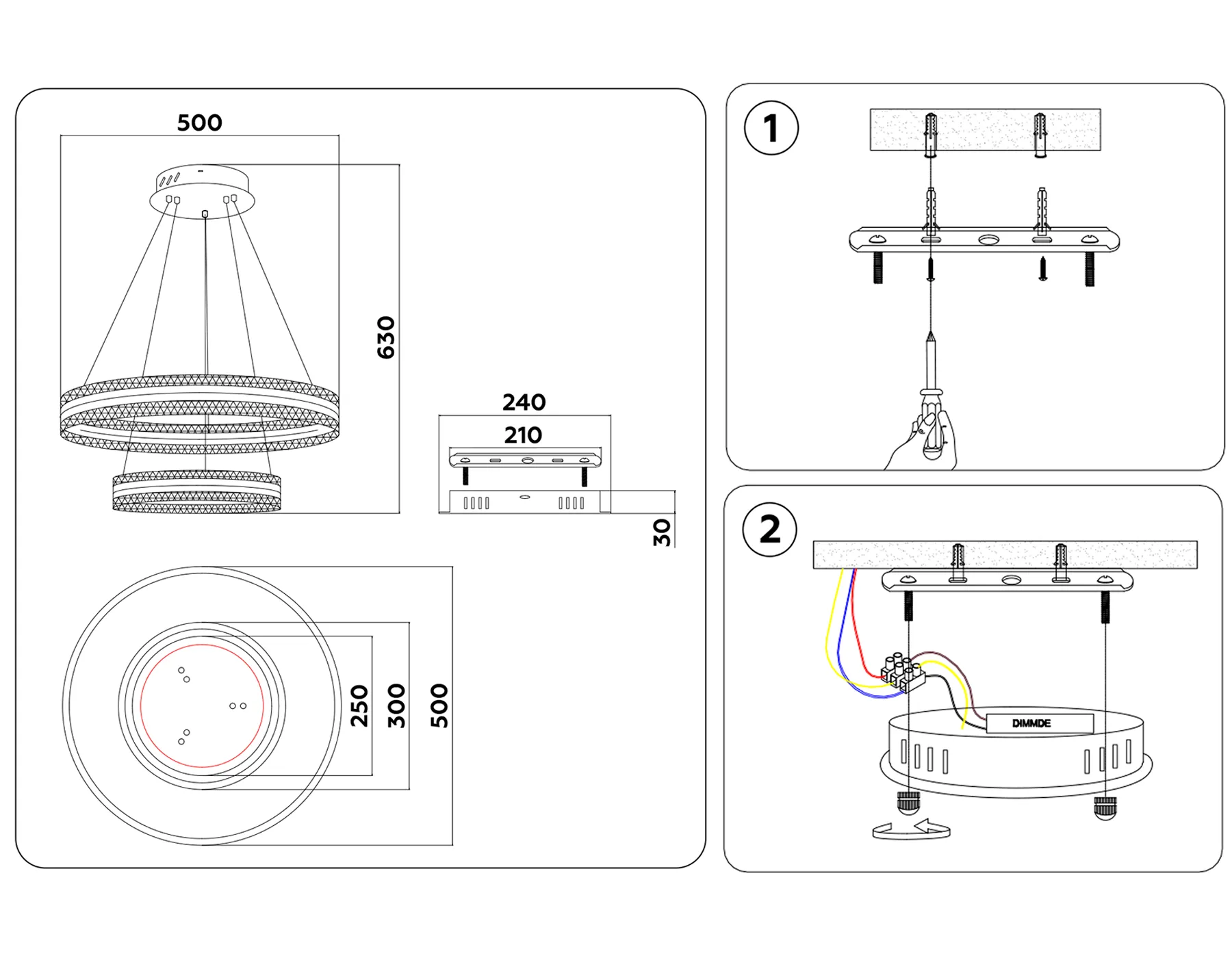 500

630

240

210

30

250

300

500

1

2

DIMMDE