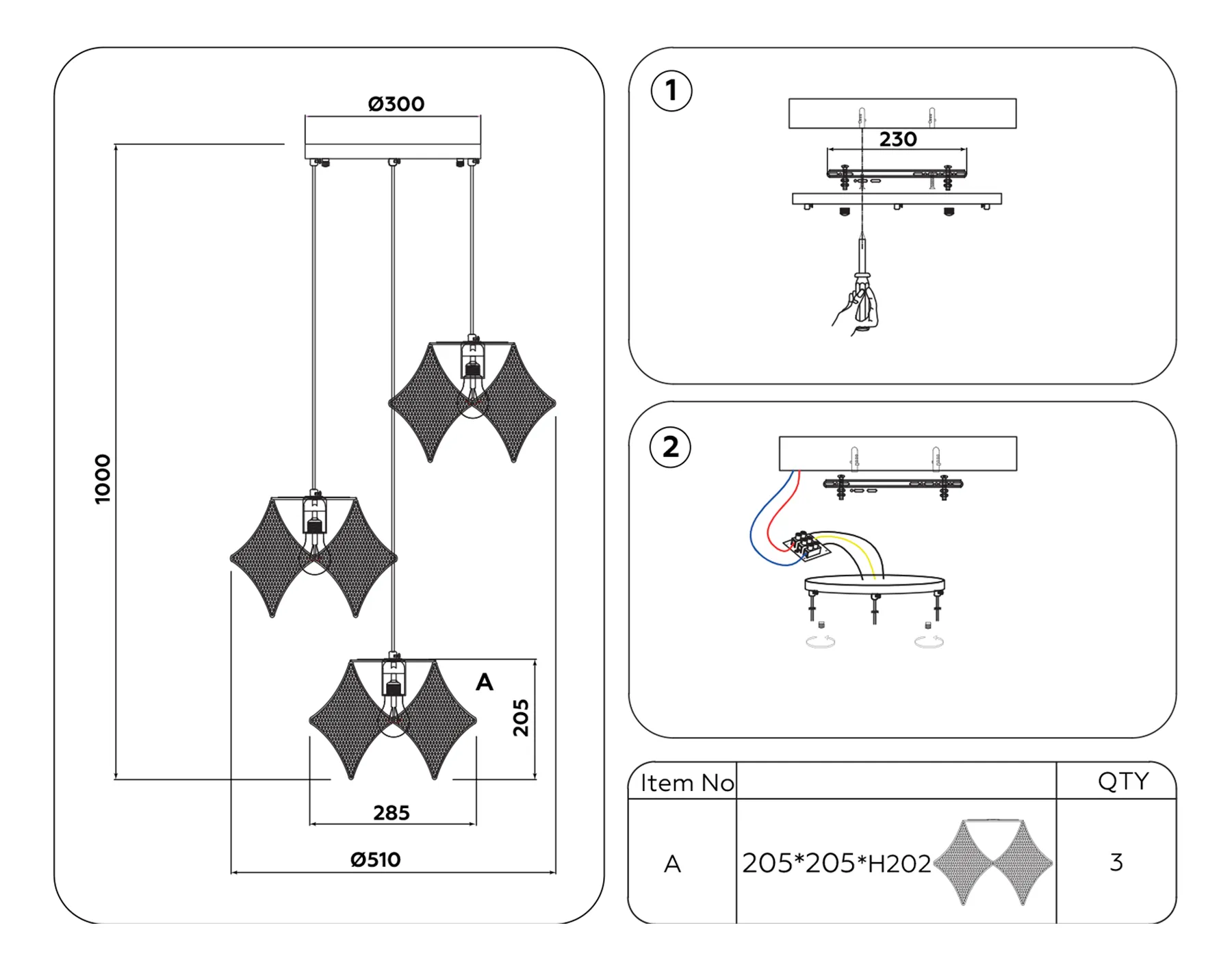 Ø300

1000

A

205

285

Ø510

1

230

2

| Item No |  | QTY |
|---|---|---|
| A | 205*205*H202 | 3 |