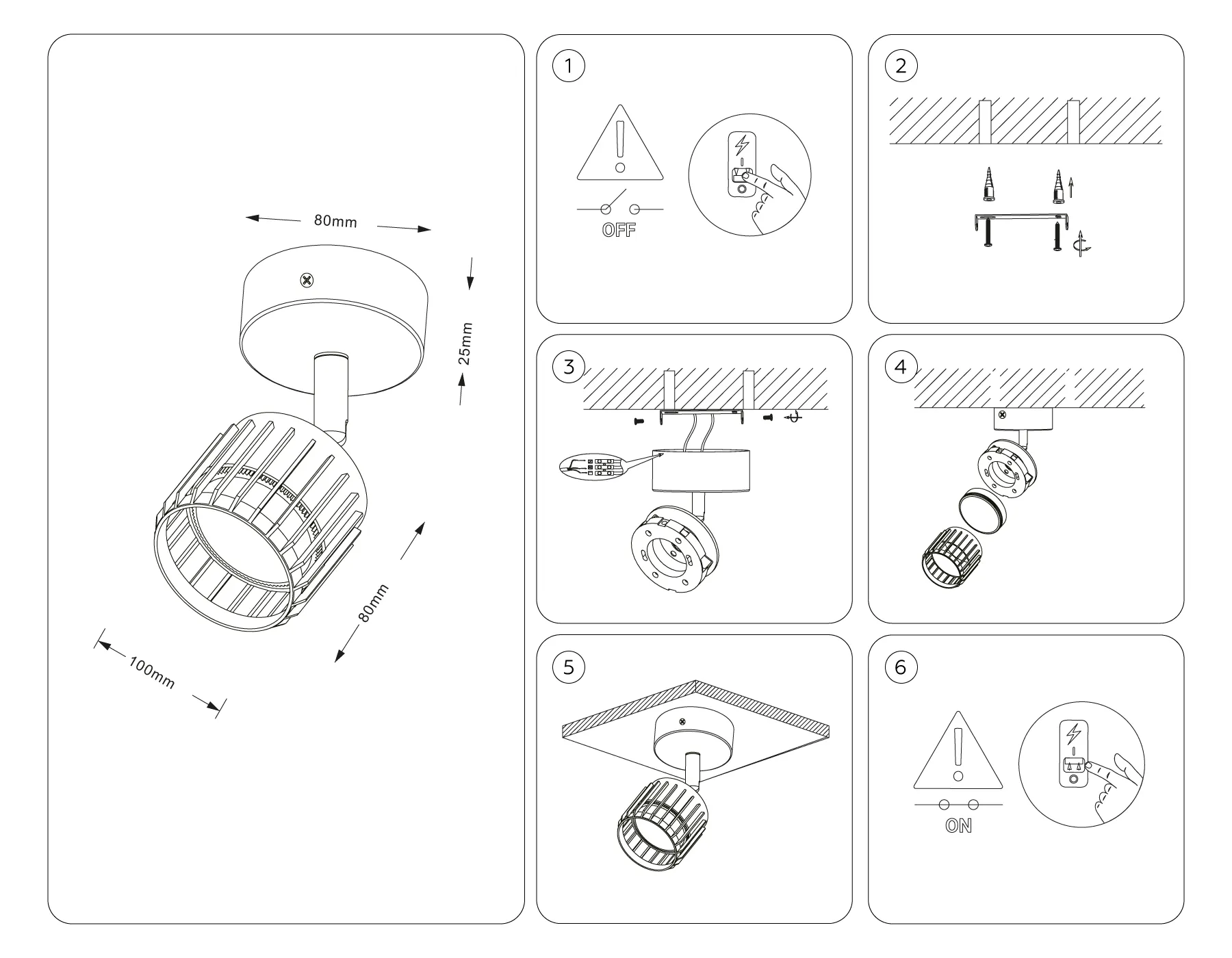 80mm

25mm

80mm

100mm

1

OFF

2

3

4

5

6

ON