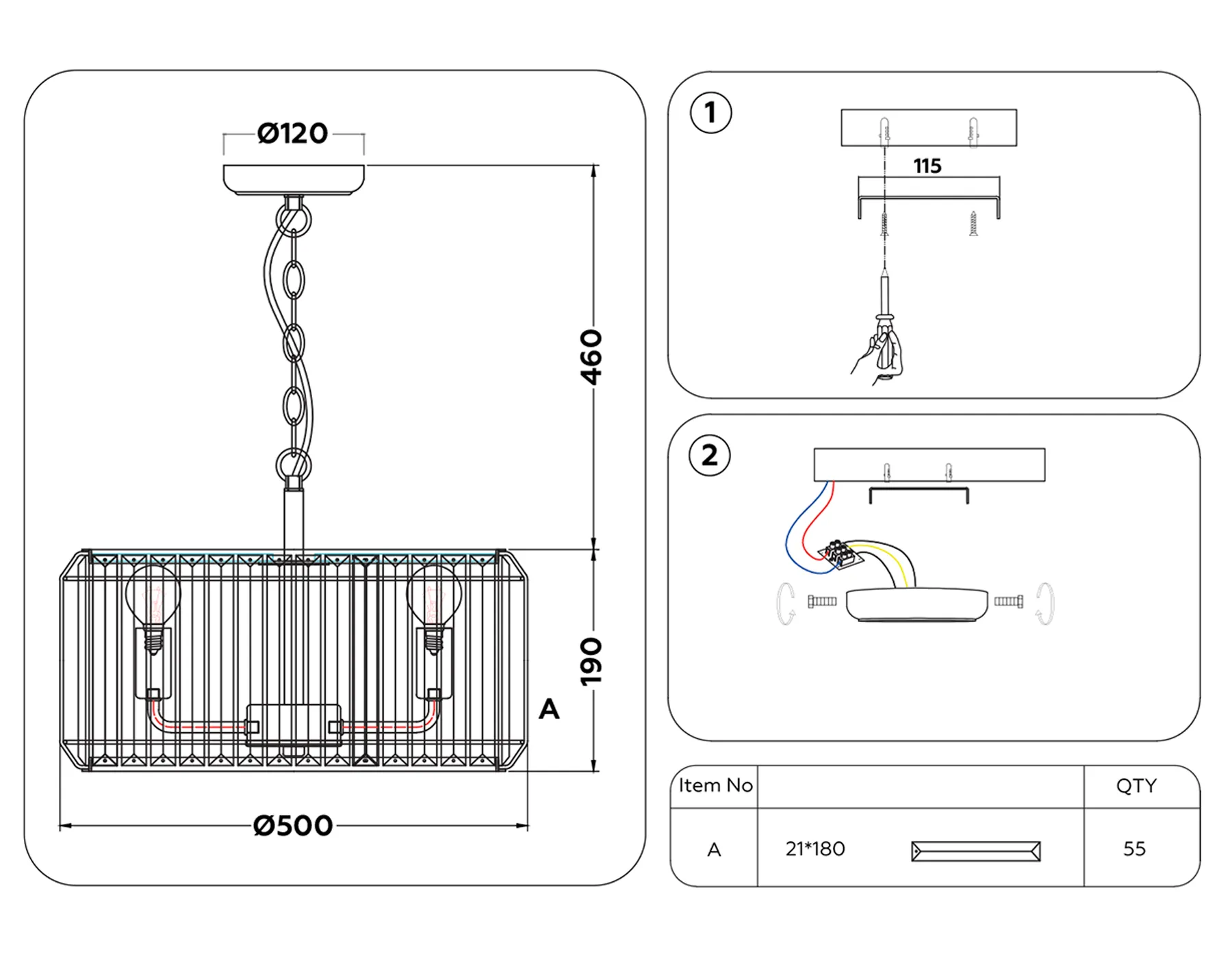 Ø120

460

190

A

Ø500

1

115

2

| Item No | | QTY |
|---|---|---|
| A | 21*180 | 55 |