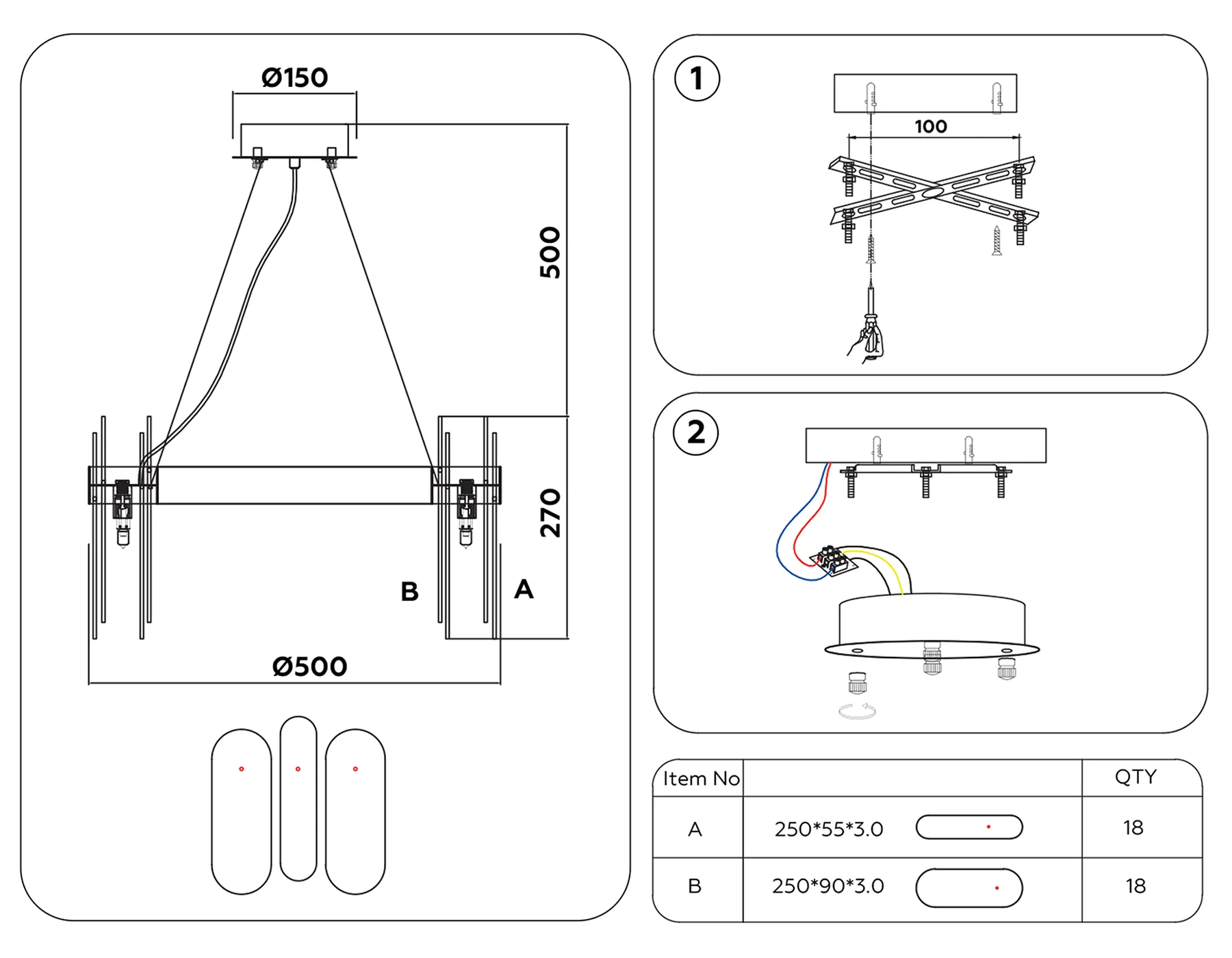 Ø150

500

270

B

A

Ø500

1

100

2

| Item No | | QTY |
|---|---|---|
| A | 250*55*3.0 | 18 |
| B | 250*90*3.0 | 18 |