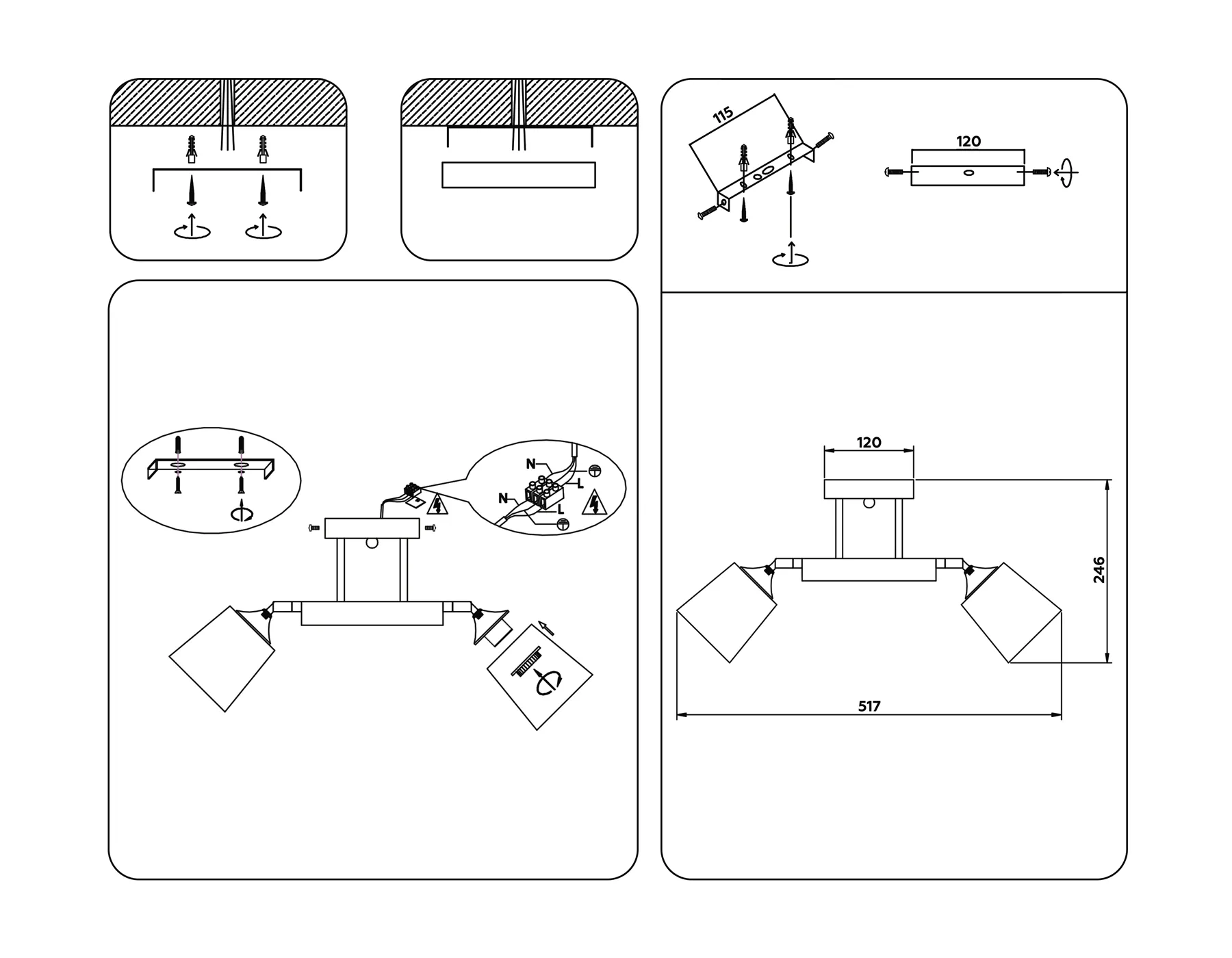 115

120

N
L
N
L

120

246

517