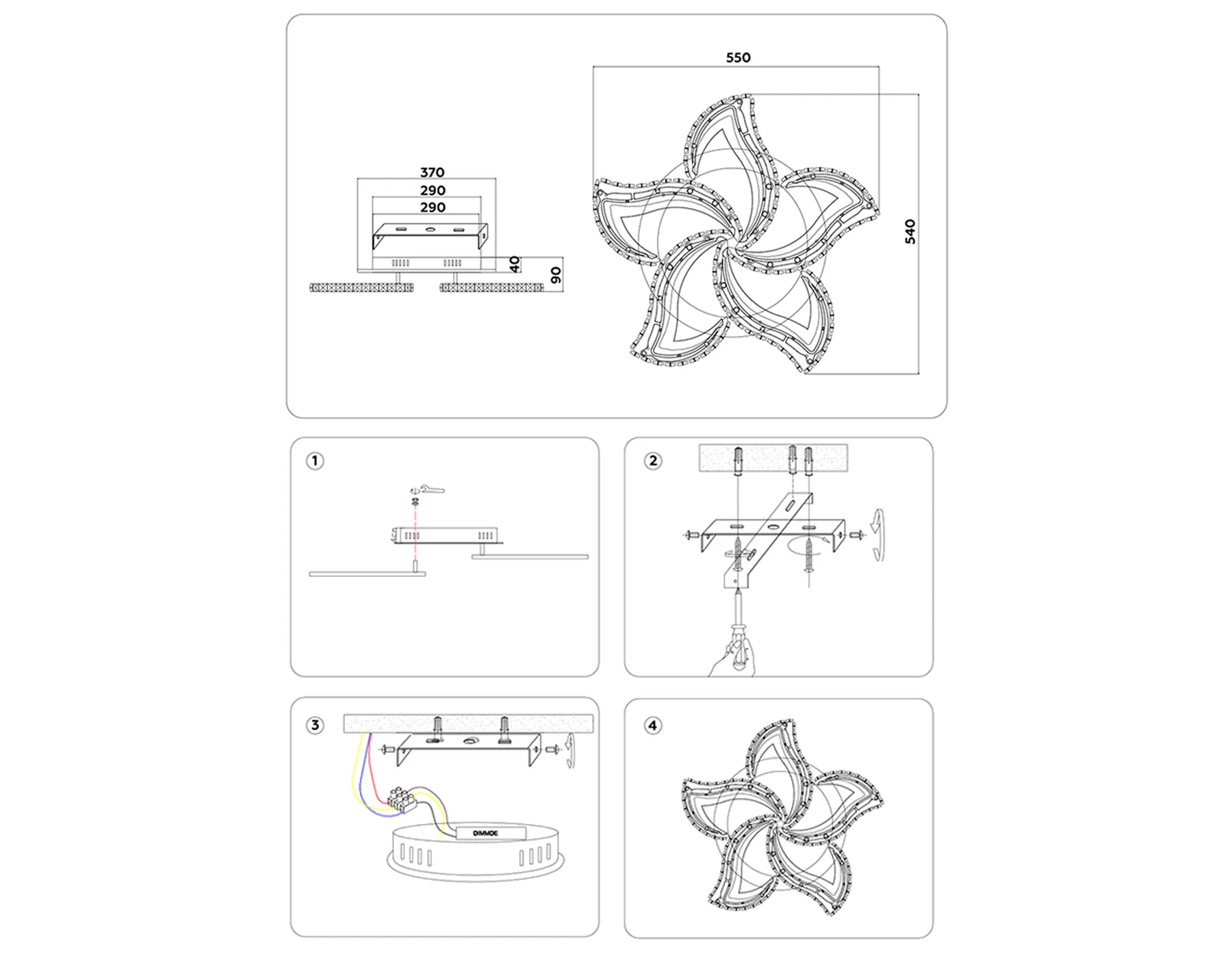 370
290
290
40
90
550
540

1

2

3
DIMMDE

4